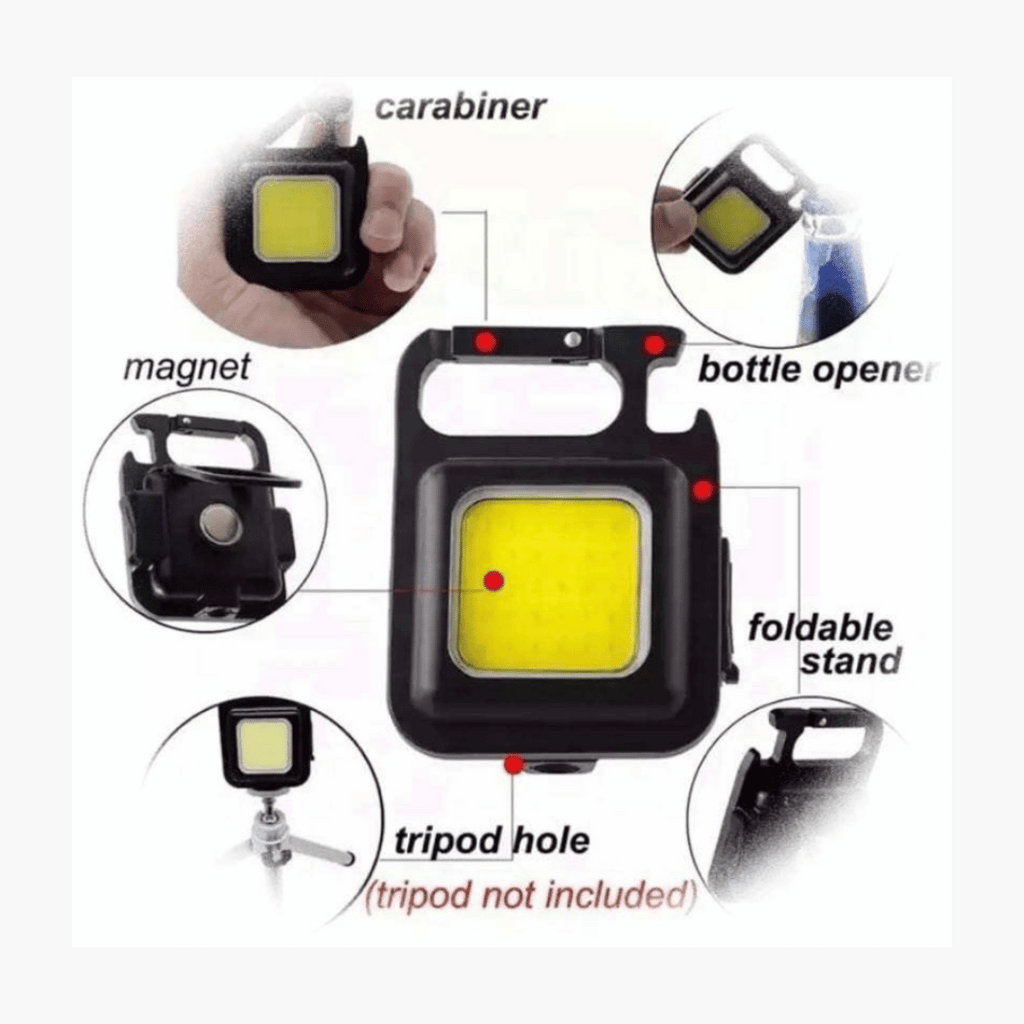 carabiner

magnet

bottle opener

foldable stand

tripod hole

(tripod not included)