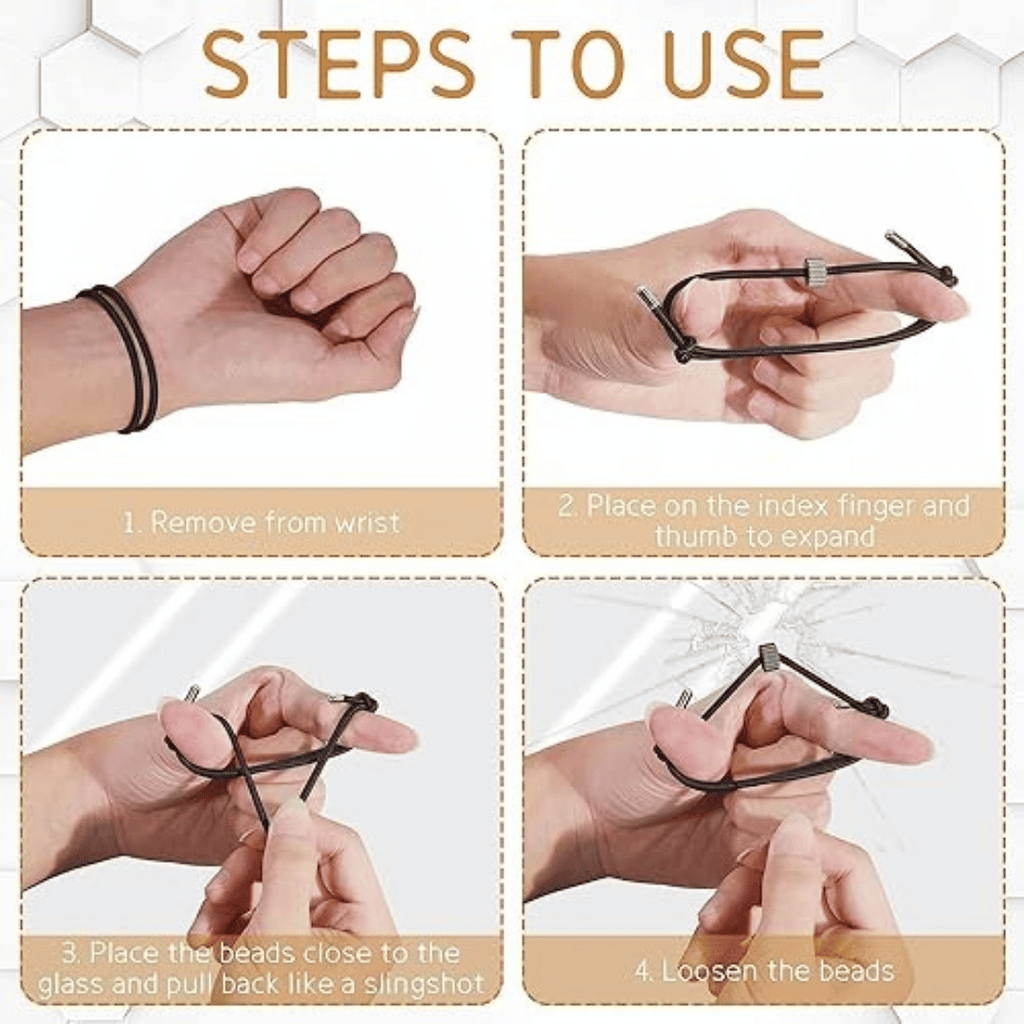 STEPS TO USE

1. Remove from wrist

2. Place on the index finger and thumb to expand

3. Place the beads close to the glass and pull back like a slingshot

4. Loosen the beads